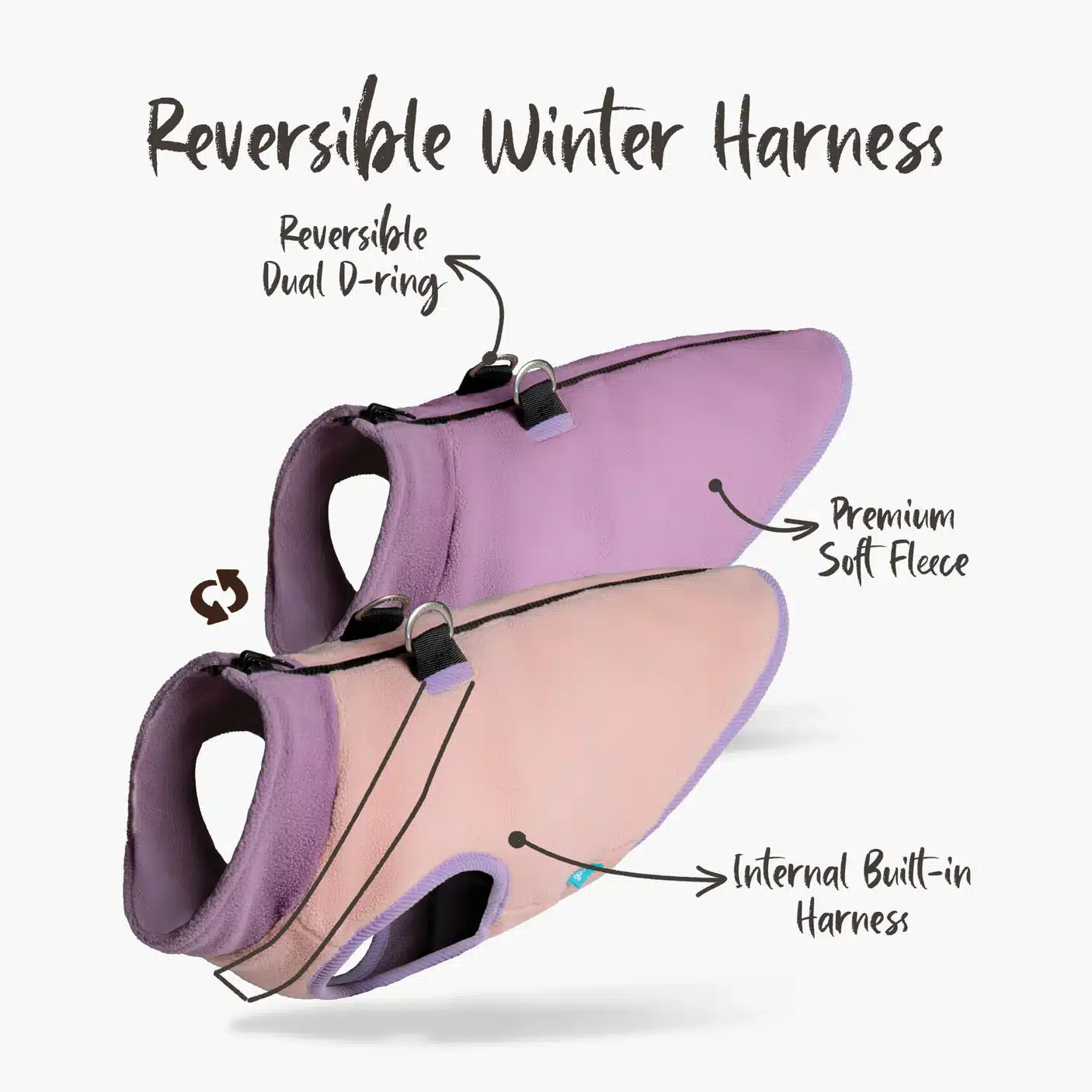 Reversible Winter Harness

Reversible Dual D-ring

Premium Soft Fleece

Internal Built-in Harness