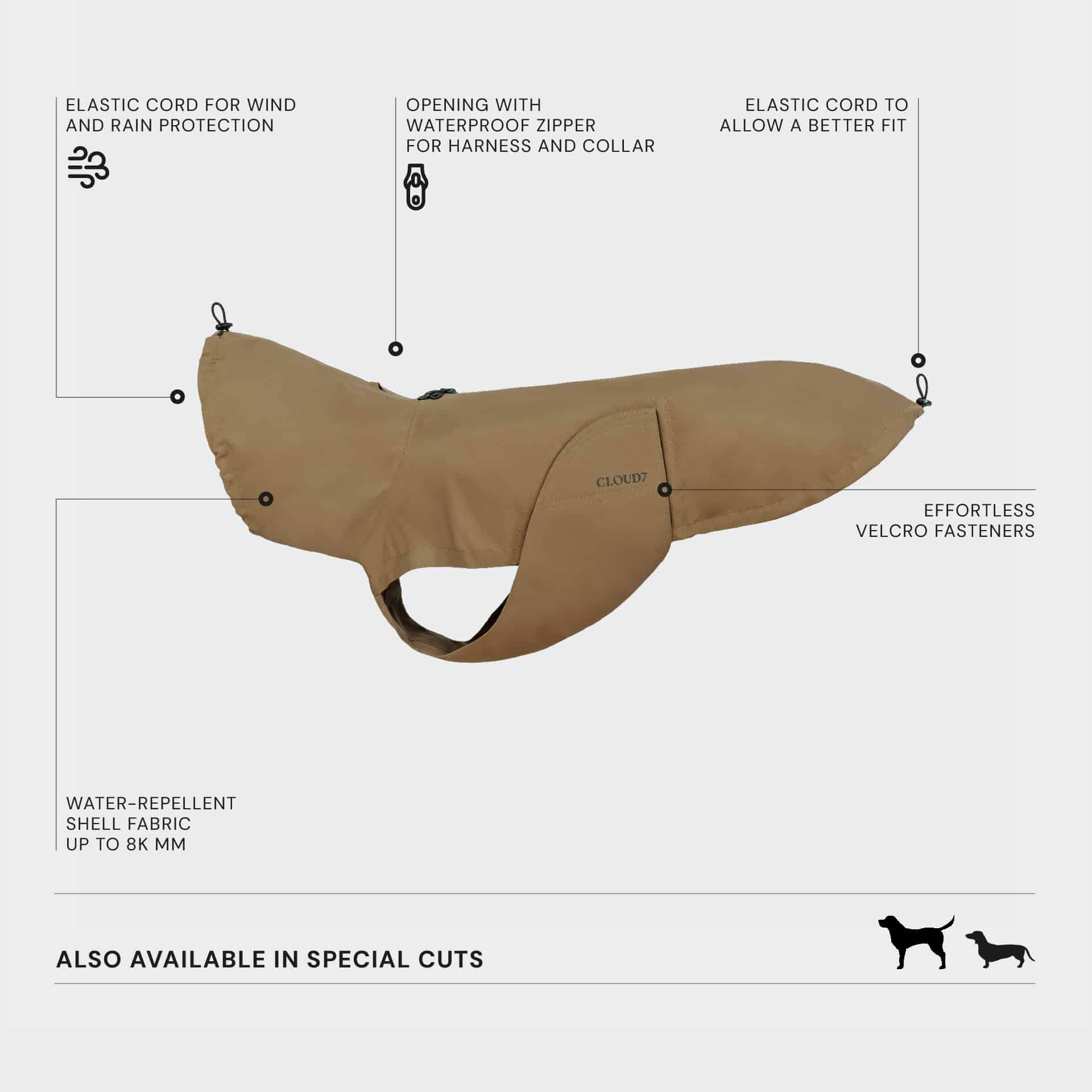 ELASTIC CORD FOR WIND AND RAIN PROTECTION

OPENING WITH WATERPROOF ZIPPER FOR HARNESS AND COLLAR

ELASTIC CORD TO ALLOW A BETTER FIT

CLOUD7

EFFORTLESS VELCRO FASTENERS

WATER-REPELLENT SHELL FABRIC UP TO 8K MM

ALSO AVAILABLE IN SPECIAL CUTS